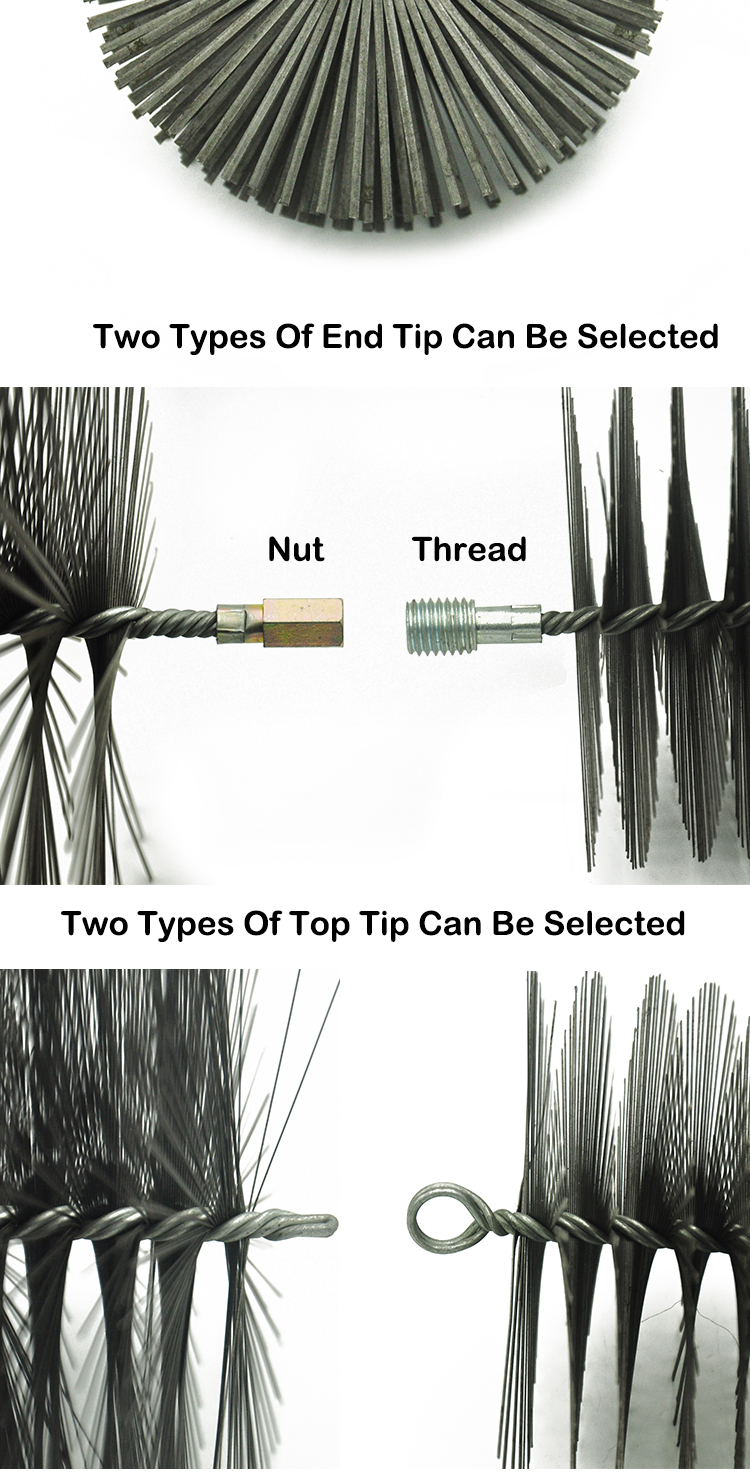 Two Types Of End Tip Can Be Selected

Nut

Thread

Two Types Of Top Tip Can Be Selected